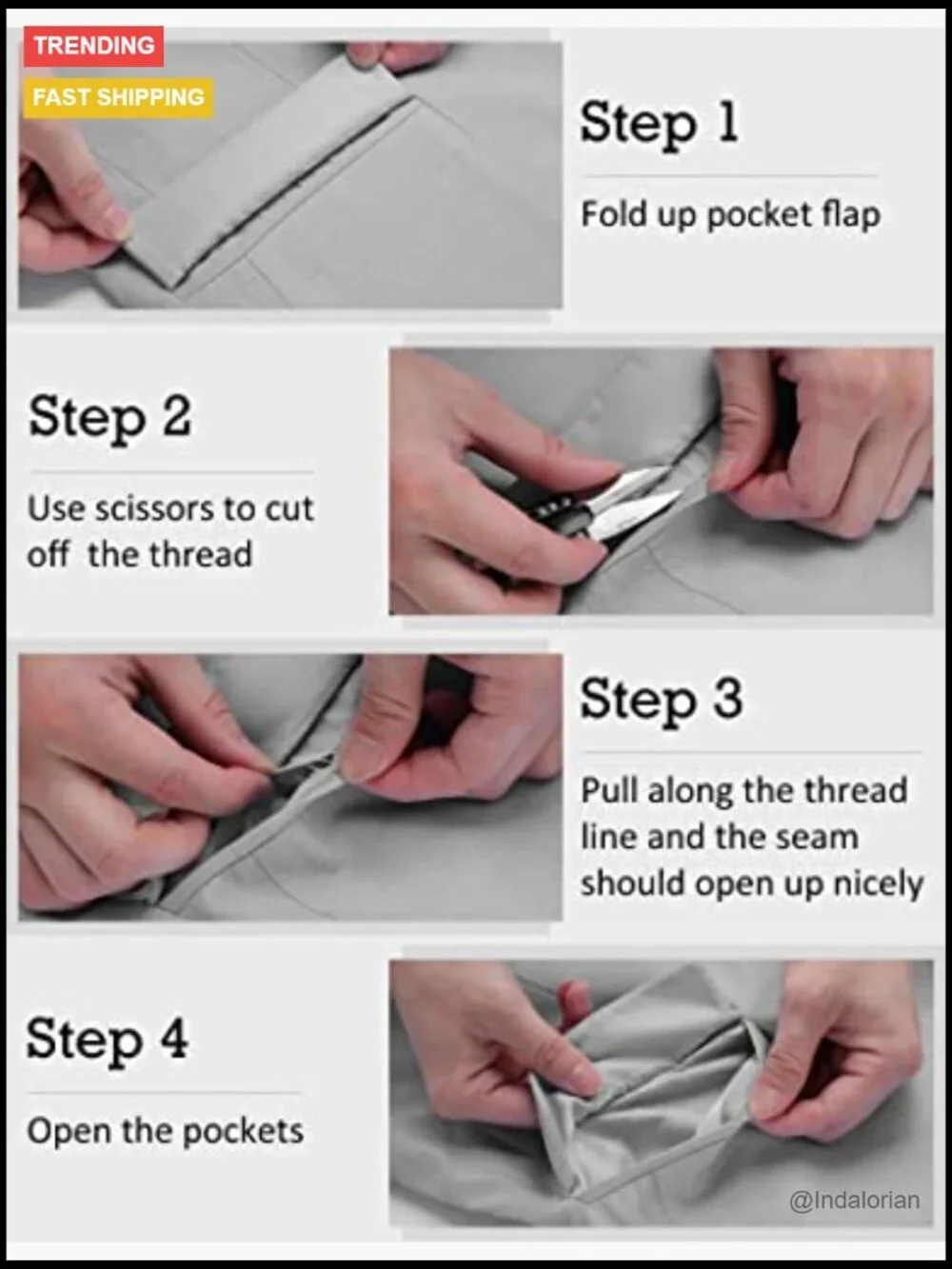 TRENDING

FAST SHIPPING

Step 1

Fold up pocket flap

Step 2

Use scissors to cut off the thread

Step 3

Pull along the thread line and the seam should open up nicely

Step 4

Open the pockets

@Indalorian